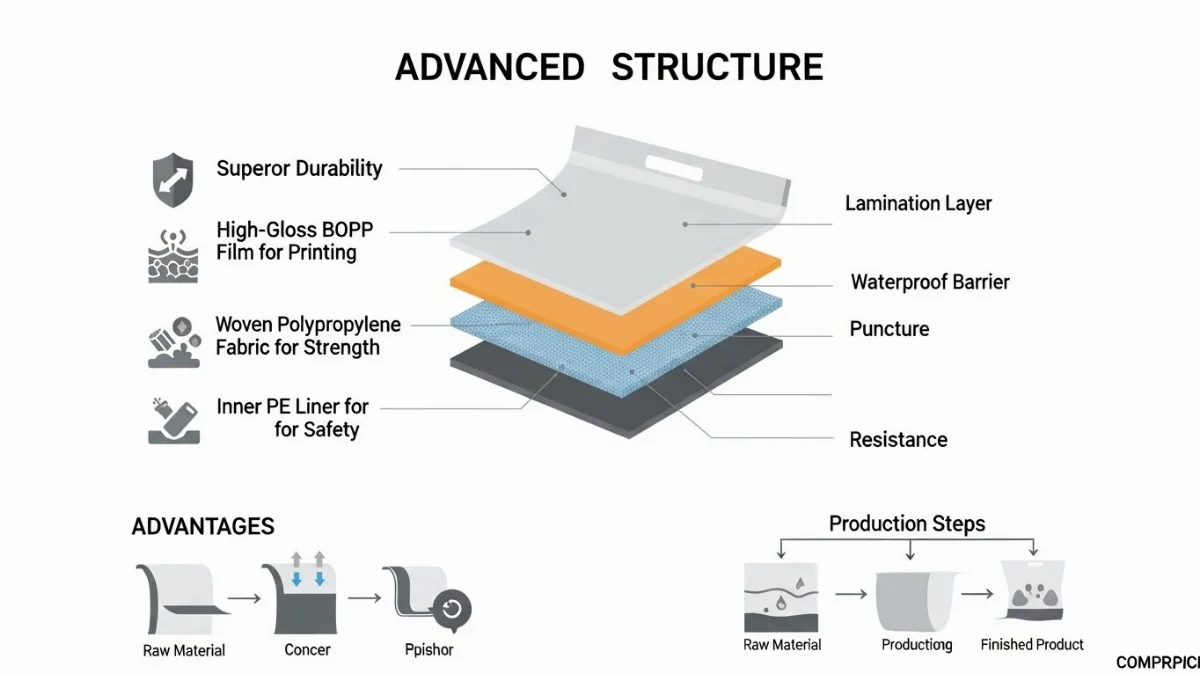 ADVANCED STRUCTURE

Superor Durability

High-Gloss BOPP Film for Printing

Woven Polypropylene Fabric for Strength

Inner PE Liner for for Safety

Lamination Layer

Waterproof Barrier

Puncture

Resistance

ADVANTAGES

Raw Material

Concer

Ppishor

Production Steps

Raw Material

Productiong

Finished Product

COMPRPICI