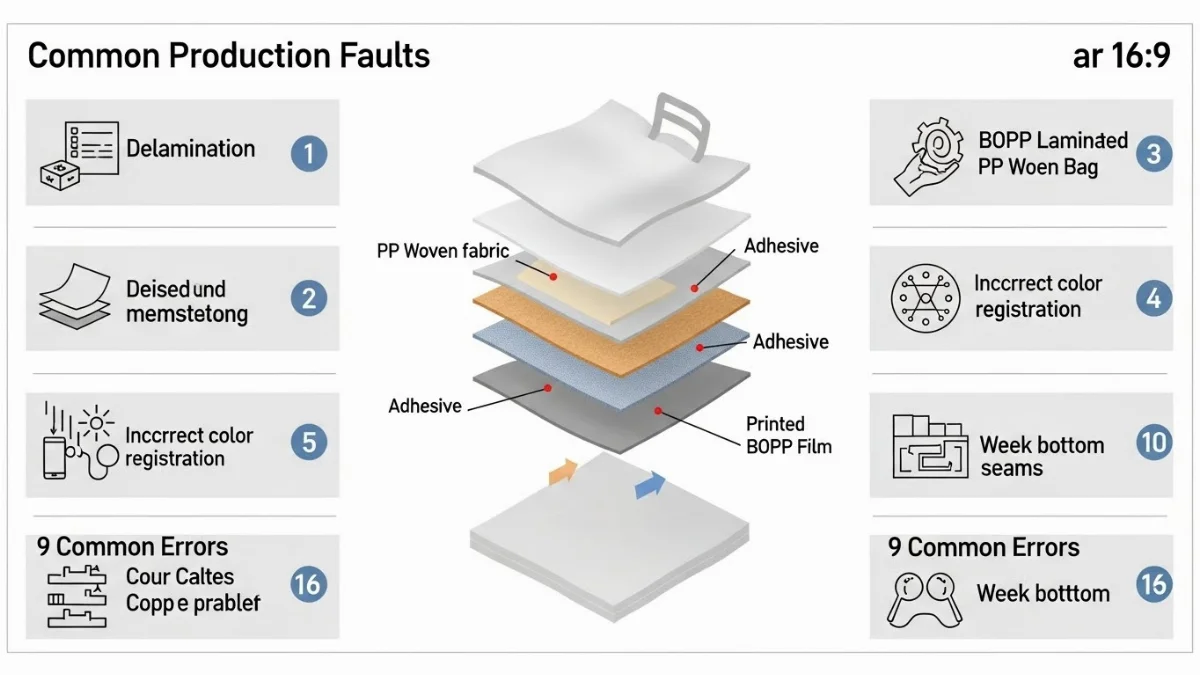 Common Production Faults

ar 16:9

Delamination
1

Deisedund memstetong
2

Inccrrect color registration
5

9 Common Errors
Cour Caltes Coppe prablef
16

PP Woven fabric

Adhesive

Adhesive

Adhesive

Printed BOPP Film

BOPP Laminated PP Woen Bag
3

Inccrrect color registration
4

Week bottom seams
10

9 Common Errors
Week botttom
16