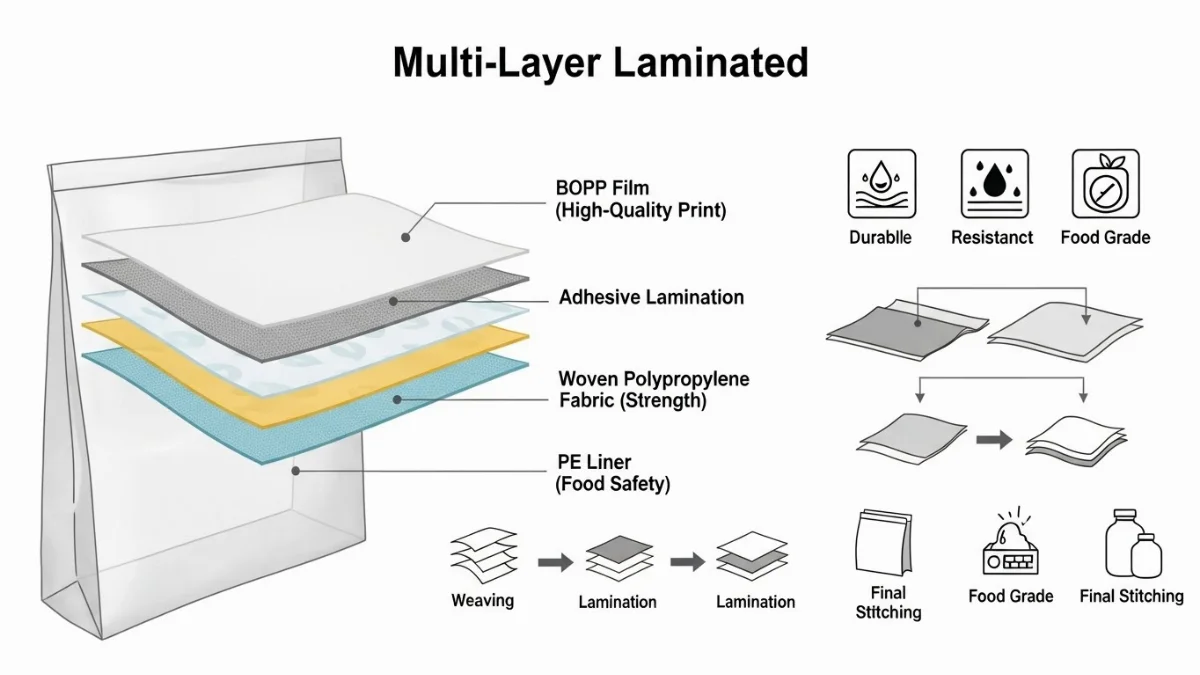 Multi-Layer Laminated

BOPP Film
(High-Quality Print)

Adhesive Lamination

Woven Polypropylene
Fabric (Strength)

PE Liner
(Food Safety)

Weaving

Lamination

Lamination

Durablle

Resistanct

Food Grade

Final
Stitching

Food Grade

Final Stitching